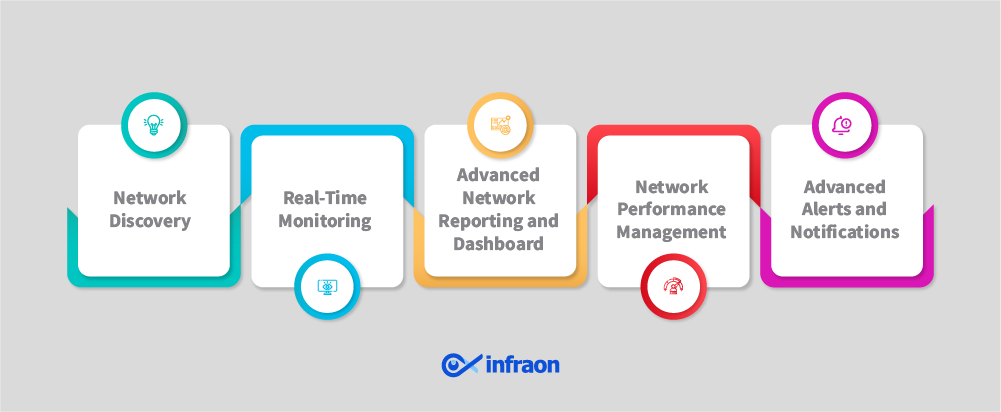 Network Discovery

Real-Time Monitoring

Advanced Network Reporting and Dashboard

Network Performance Management

Advanced Alerts and Notifications

infraon